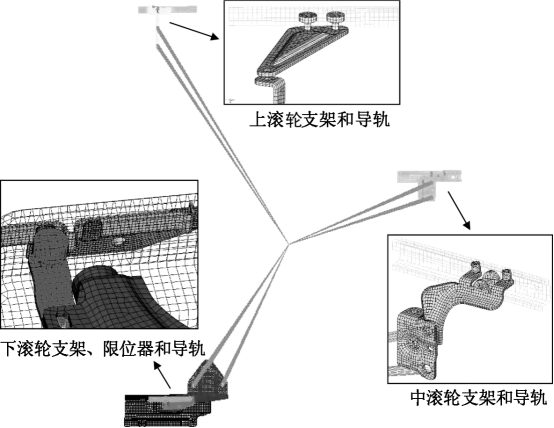 上滚轮支架和导轨

下滚轮支架、限位器和导轨

中滚轮支架和导轨